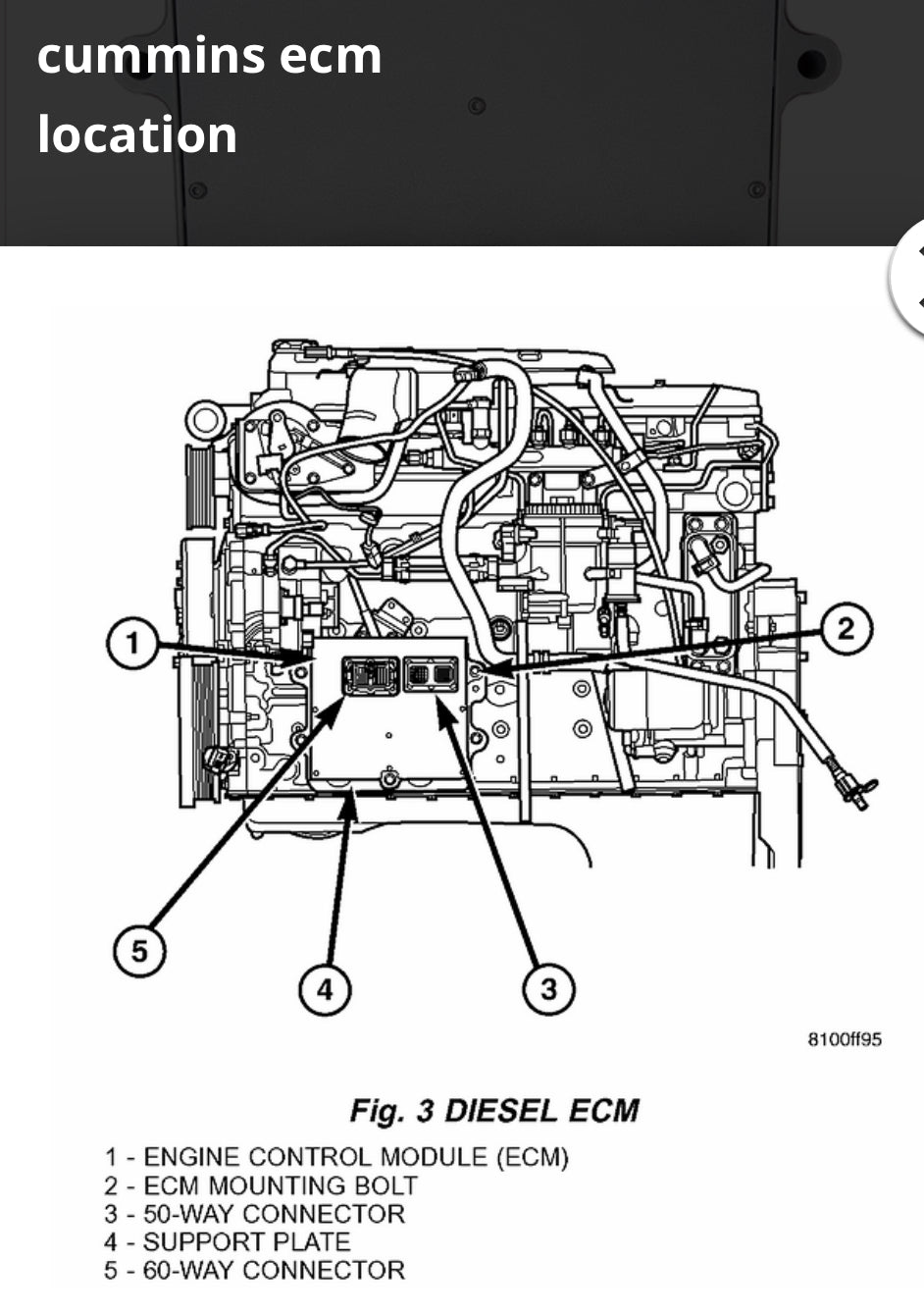 cummins ecm location

1

2

5

4

3

8100ff95

Fig. 3 DIESEL ECM

1 - ENGINE CONTROL MODULE (ECM)
2 - ECM MOUNTING BOLT
3 - 50-WAY CONNECTOR
4 - SUPPORT PLATE
5 - 60-WAY CONNECTOR